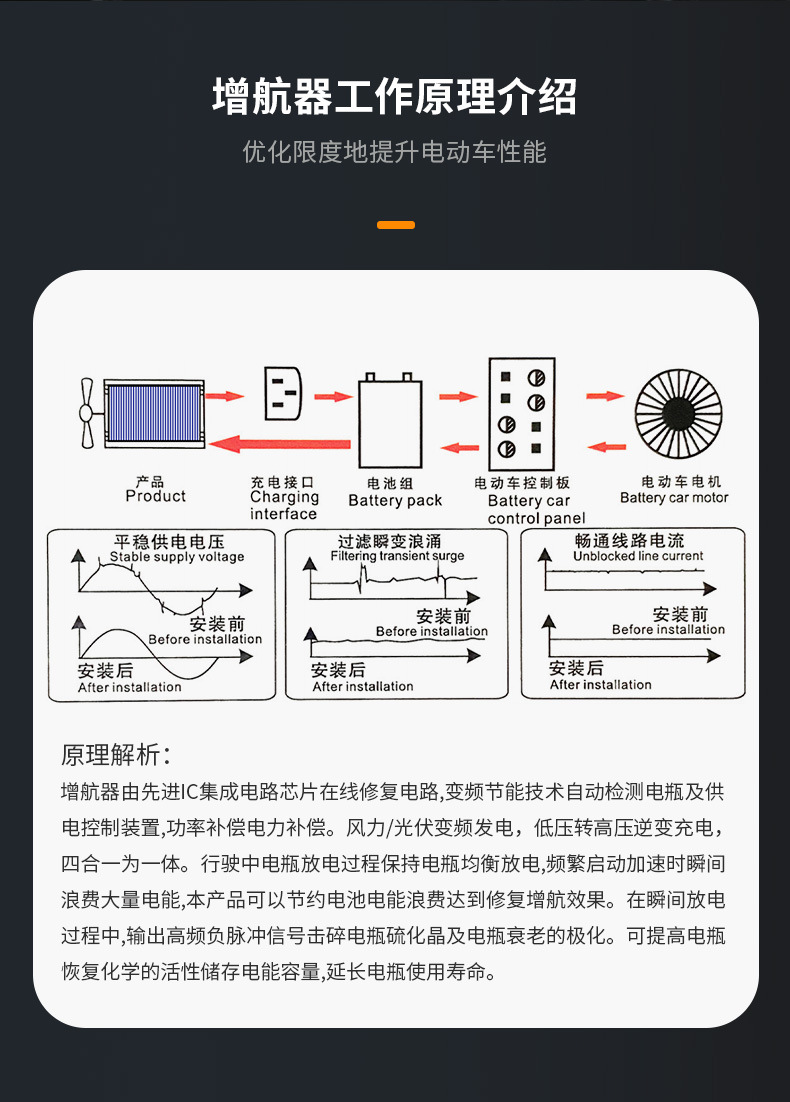 增航器工作原理介绍

优化限度地提升电动车性能

产品
Product

充电接口
Charging interface

电池组
Battery pack

电动车控制板
Battery car control panel

电动车电机
Battery car motor

平稳供电电压
Stable supply voltage
安装前
Before installation
安装后
After installation

过滤瞬变浪涌
Filtering transient surge
安装前
Before installation
安装后
After installation

畅通线路电流
Unblocked line current
安装前
Before installation
安装后
After installation

原理解析：

增航器由先进IC集成电路芯片在线修复电路,变频节能技术自动检测电瓶及供电控制装置,功率补偿电力补偿。风力/光伏变频发电，低压转高压逆变充电，四合一为一体。行驶中电瓶放电过程保持电瓶均衡放电,频繁启动加速时瞬间浪费大量电能,本产品可以节约电池电能浪费达到修复增航效果。在瞬间放电过程中,输出高频负脉冲信号击碎电瓶硫化晶及电瓶衰老的极化。可提高电瓶恢复化学的活性储存电能容量,延长电瓶使用寿命。